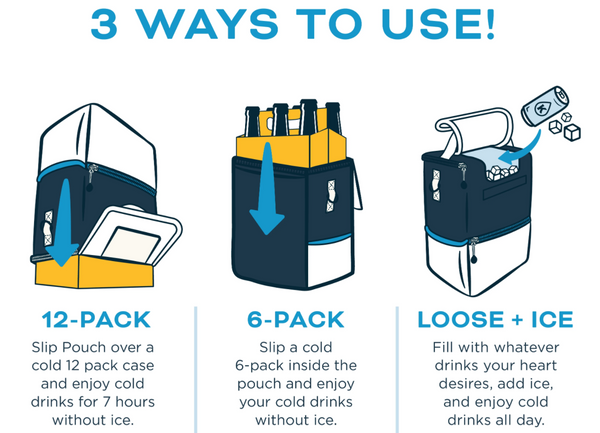 3 WAYS TO USE!

12-PACK
Slip Pouch over a cold 12 pack case and enjoy cold drinks for 7 hours without ice.

6-PACK
Slip a cold 6-pack inside the pouch and enjoy your cold drinks without ice.

LOOSE + ICE
Fill with whatever drinks your heart desires, add ice, and enjoy cold drinks all day.